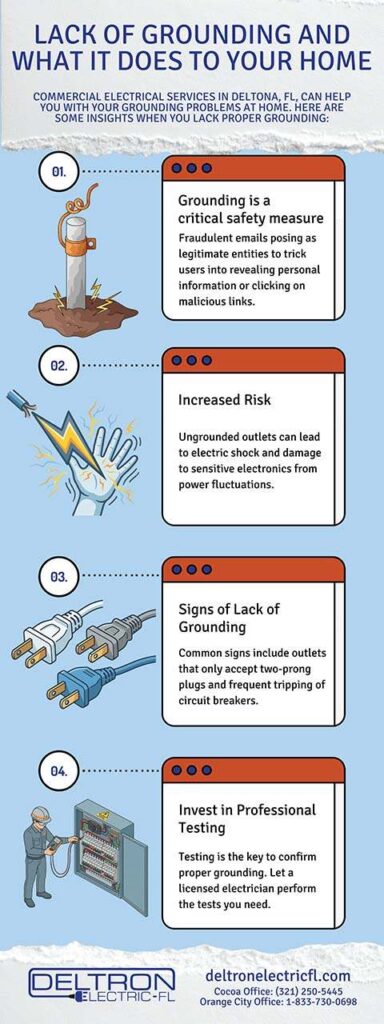 LACK OF GROUNDING AND WHAT IT DOES TO YOUR HOME

COMMERCIAL ELECTRICAL SERVICES IN DELTONA, FL, CAN HELP YOU WITH YOUR GROUNDING PROBLEMS AT HOME. HERE ARE SOME INSIGHTS WHEN YOU LACK PROPER GROUNDING:

01.

Grounding is a critical safety measure

Fraudulent emails posing as legitimate entities to trick users into revealing personal information or clicking on malicious links.

02.

Increased Risk

Ungrounded outlets can lead to electric shock and damage to sensitive electronics from power fluctuations.

03.

Signs of Lack of Grounding

Common signs include outlets that only accept two-prong plugs and frequent tripping of circuit breakers.

04.

Invest in Professional Testing

Testing is the key to confirm proper grounding. Let a licensed electrician perform the tests you need.

DELTRON ELECTRIC·FL

deltronelectricfl.com
Cocoa Office: (321) 250-5445
Orange City Office: 1-833-730-0698